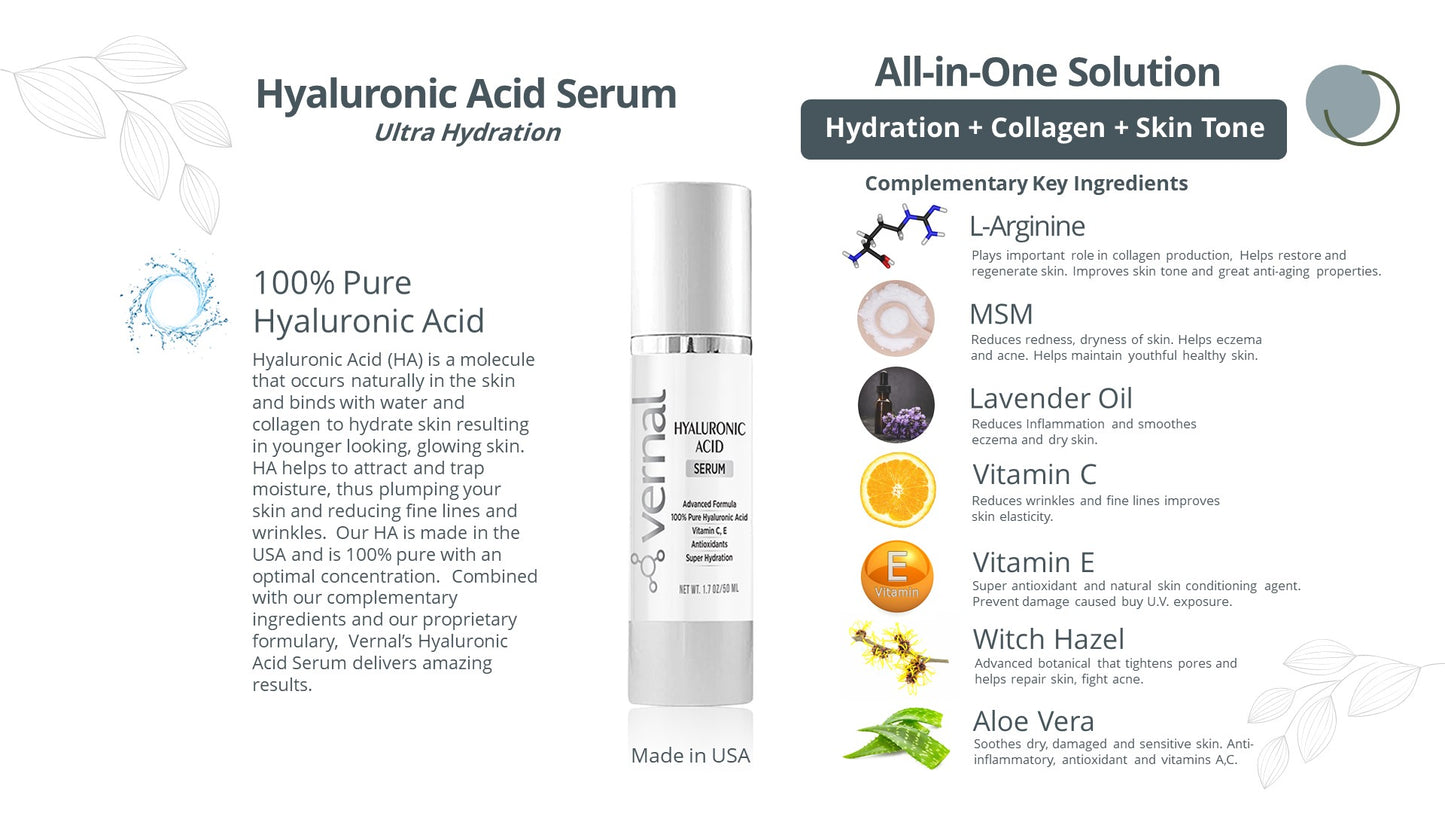 Hyaluronic Acid Serum
Ultra Hydration

100% Pure Hyaluronic Acid

Hyaluronic Acid (HA) is a molecule that occurs naturally in the skin and binds with water and collagen to hydrate skin resulting in younger looking, glowing skin. HA helps to attract and trap moisture, thus plumping your skin and reducing fine lines and wrinkles. Our HA is made in the USA and is 100% pure with an optimal concentration. Combined with our complementary ingredients and our proprietary formulary, Vernal's Hyaluronic Acid Serum delivers amazing results.

vernal
HYALURONIC ACID
SERUM
Advanced Formula
100% Pure Hyaluronic Acid
Vitamin C, E
Antioxidants
Super Hydration
NET WT. 1.7 OZ/50 ML

Made in USA

All-in-One Solution
Hydration + Collagen + Skin Tone

Complementary Key Ingredients

L-Arginine
Plays important role in collagen production, Helps restore and regenerate skin. Improves skin tone and great anti-aging properties.

MSM
Reduces redness, dryness of skin. Helps eczema and acne. Helps maintain youthful healthy skin.

Lavender Oil
Reduces Inflammation and smoothes eczema and dry skin.

Vitamin C
Reduces wrinkles and fine lines improves skin elasticity.

E
Vitamin
Vitamin E
Super antioxidant and natural skin conditioning agent. Prevent damage caused buy U.V. exposure.

Witch Hazel
Advanced botanical that tightens pores and helps repair skin, fight acne.

Aloe Vera
Soothes dry, damaged and sensitive skin. Anti-inflammatory, antioxidant and vitamins A,C.