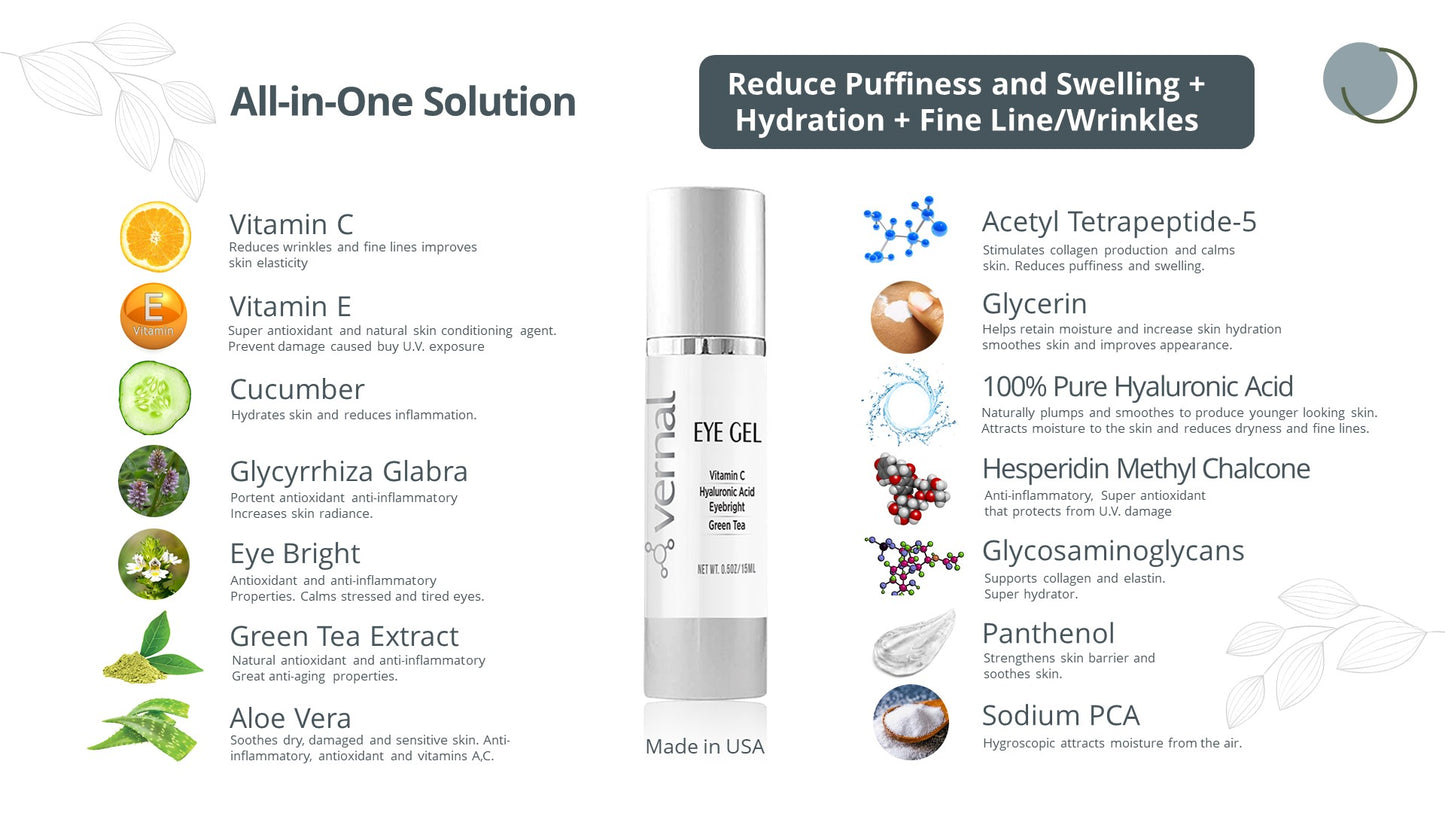 All-in-One Solution

Reduce Puffiness and Swelling + Hydration + Fine Line/Wrinkles

Vitamin C
Reduces wrinkles and fine lines improves skin elasticity

E
Vitamin

Vitamin E
Super antioxidant and natural skin conditioning agent. Prevent damage caused buy U.V. exposure

Cucumber
Hydrates skin and reduces inflammation.

Glycyrrhiza Glabra
Portent antioxidant anti-inflammatory Increases skin radiance.

Eye Bright
Antioxidant and anti-inflammatory Properties. Calms stressed and tired eyes.

Green Tea Extract
Natural antioxidant and anti-inflammatory Great anti-aging properties.

Aloe Vera
Soothes dry, damaged and sensitive skin. Anti-inflammatory, antioxidant and vitamins A,C.

vernal
EYE GEL
Vitamin C
Hyaluronic Acid
Eyebright
Green Tea
NET WT. 0.5OZ/15ML

Made in USA

Acetyl Tetrapeptide-5
Stimulates collagen production and calms skin. Reduces puffiness and swelling.

Glycerin
Helps retain moisture and increase skin hydration smoothes skin and improves appearance.

100% Pure Hyaluronic Acid
Naturally plumps and smoothes to produce younger looking skin. Attracts moisture to the skin and reduces dryness and fine lines.

Hesperidin Methyl Chalcone
Anti-inflammatory, Super antioxidant that protects from U.V. damage

Glycosaminoglycans
Supports collagen and elastin. Super hydrator.

Panthenol
Strengthens skin barrier and soothes skin.

Sodium PCA
Hygroscopic attracts moisture from the air.